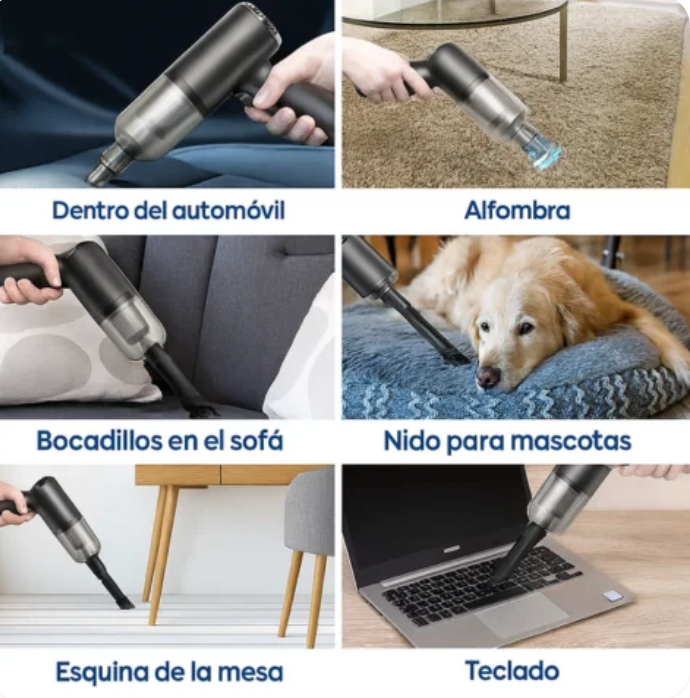 Dentro del automóvil

Alfombra

Bocadillos en el sofá

Nido para mascotas

Esquina de la mesa

Teclado